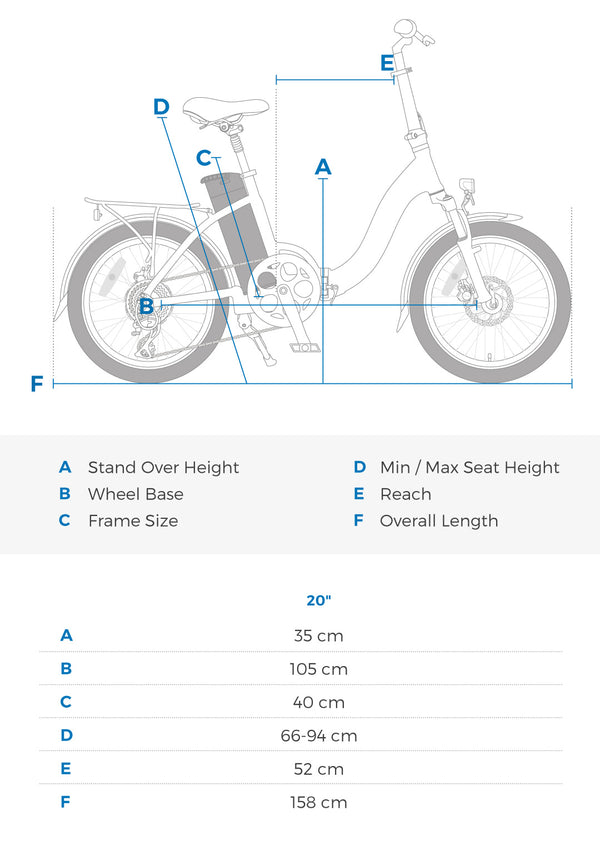 E
D
C
A
B
F

A Stand Over Height
B Wheel Base
C Frame Size

D Min / Max Seat Height
E Reach
F Overall Length

| | 20" |
|---|---|
| A | 35 cm |
| B | 105 cm |
| C | 40 cm |
| D | 66-94 cm |
| E | 52 cm |
| F | 158 cm |