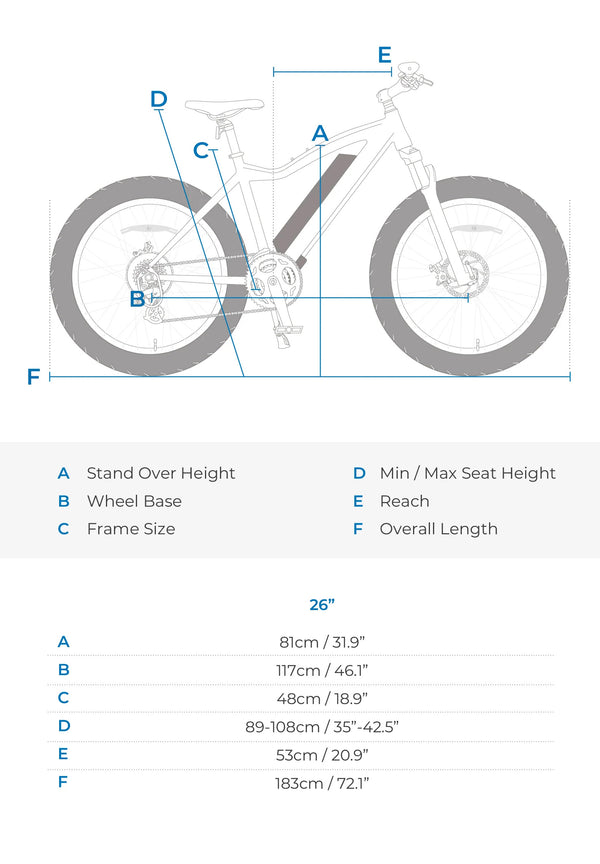 E
D
A
C
B
F

A Stand Over Height
B Wheel Base
C Frame Size

D Min / Max Seat Height
E Reach
F Overall Length

| | 26” |
|---|---|
| A | 81cm / 31.9” |
| B | 117cm / 46.1” |
| C | 48cm / 18.9” |
| D | 89-108cm / 35”-42.5” |
| E | 53cm / 20.9” |
| F | 183cm / 72.1” |